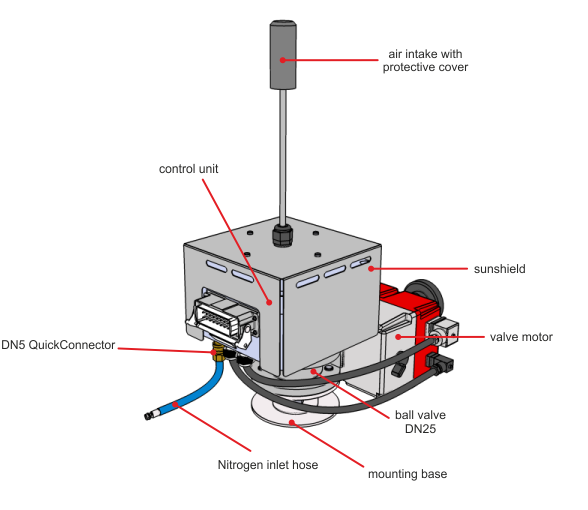 air intake with
protective cover

control unit

sunshield

valve motor

DN5 QuickConnector

ball valve
DN25

Nitrogen inlet hose

mounting base